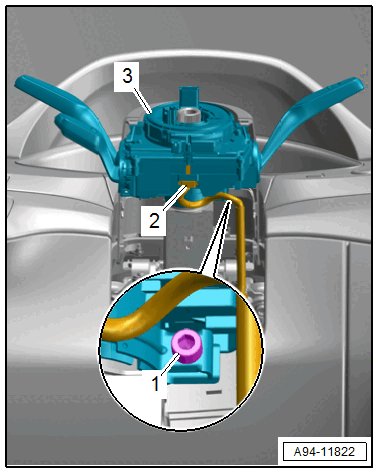 3
2
1
A94-11822