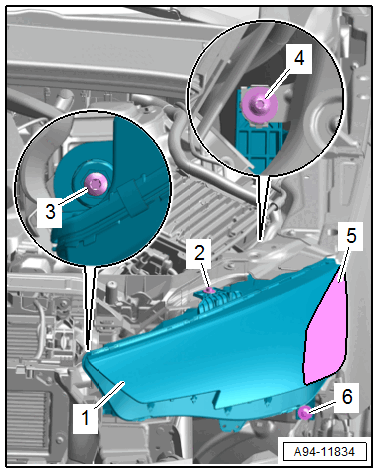 4
3
2
5
1
6
A94-11834