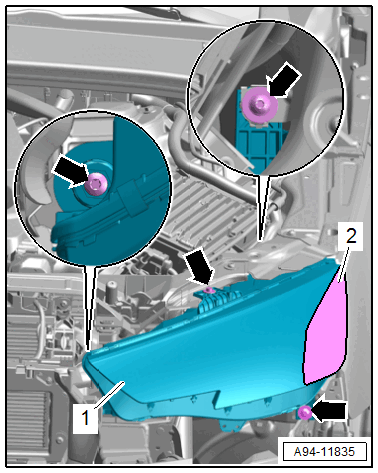 2

1

A94-11835