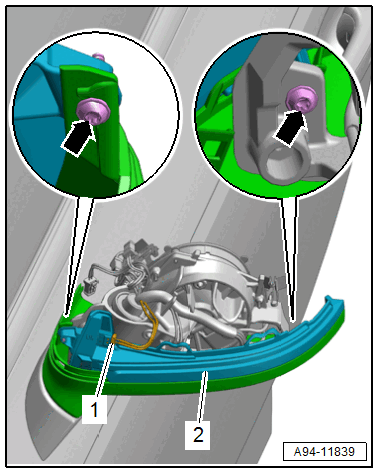 1
2
A94-11839