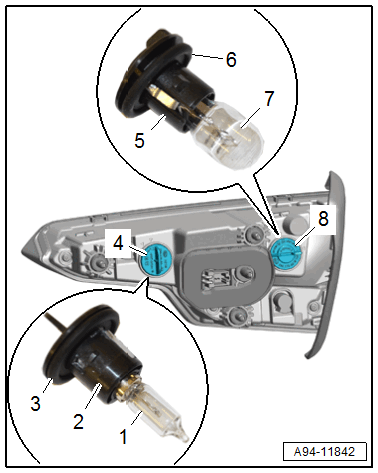 6
7
5
8
4
3
2
1
A94-11842