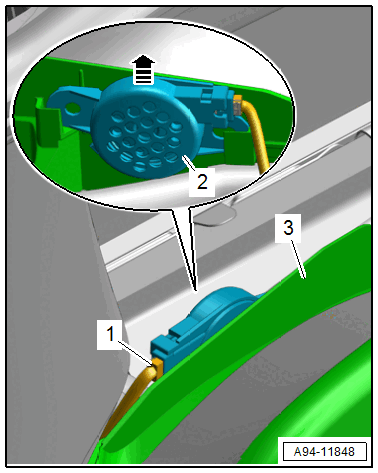 2

3

1

A94-11848