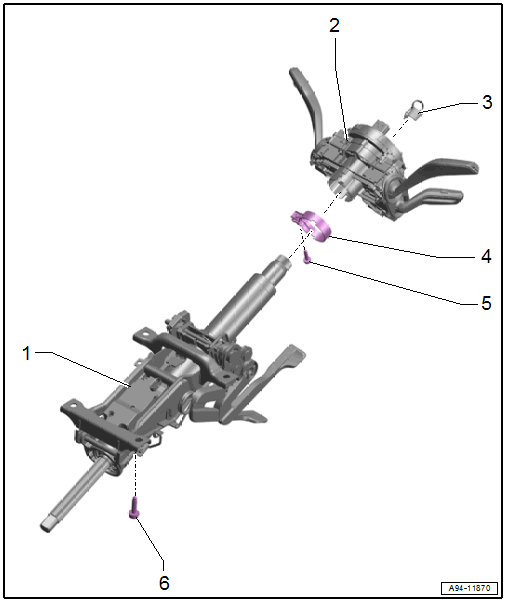 2
3
4
5
1
6
A94-11870