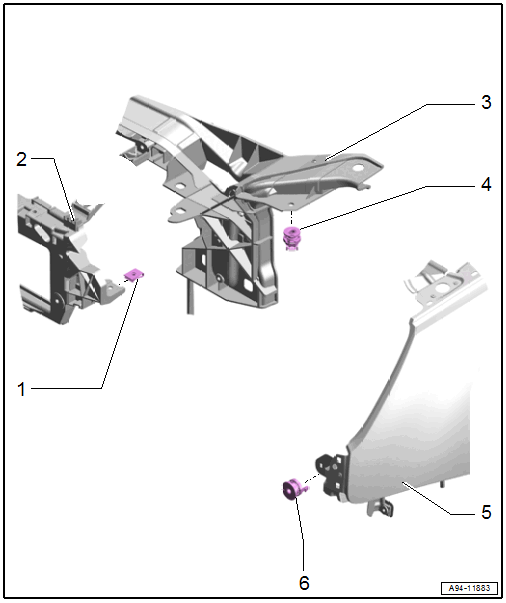 3
2
4
1
5
6
A94-11883