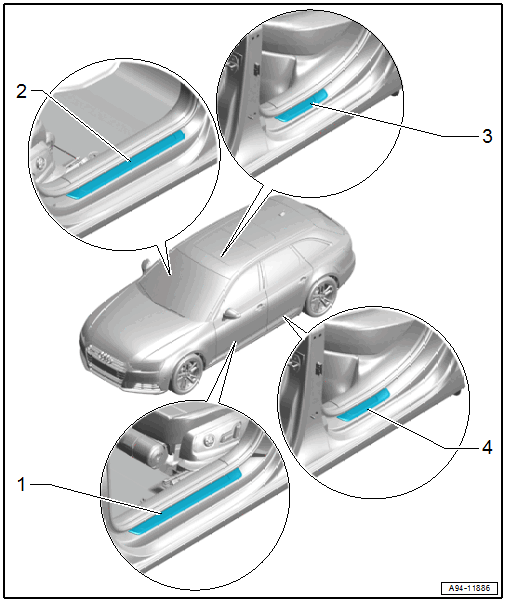 2

3

4

1

A94-11886