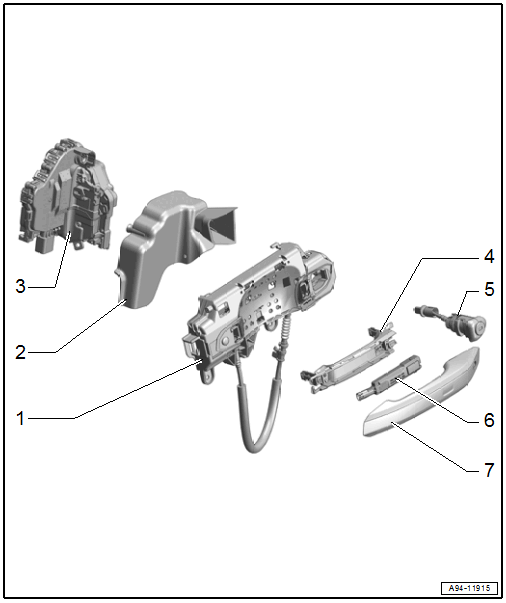 3
2
1
4
5
6
7
A94-11915