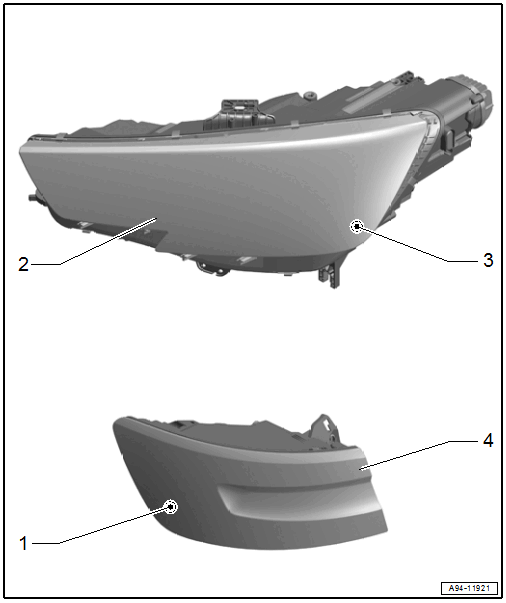 2

3

4

1

A94-11921