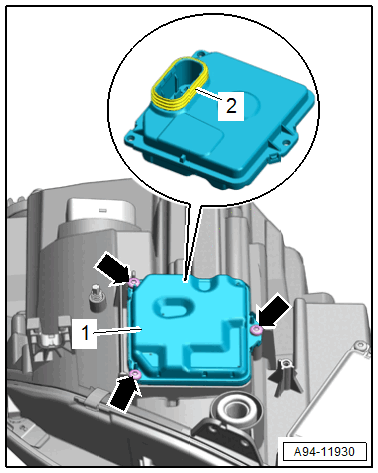 2

1

A94-11930