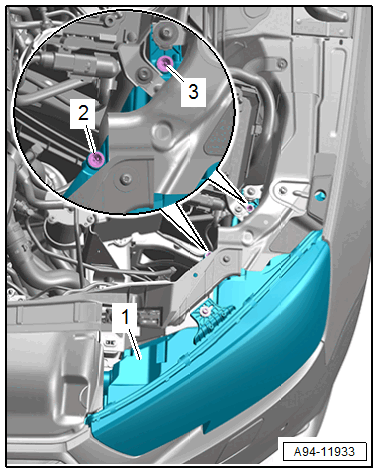 3
2
1
A94-11933