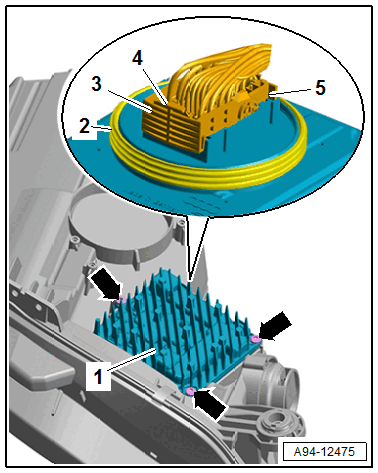 4
3
5
2
1
A94-12475