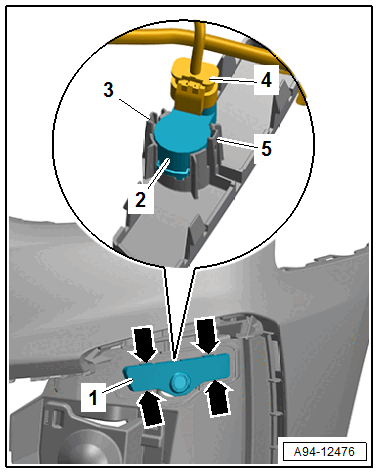 3
4
5
2
1
A94-12476