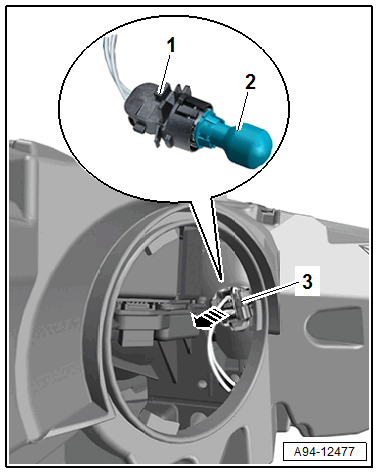 1
2
3
A94-12477