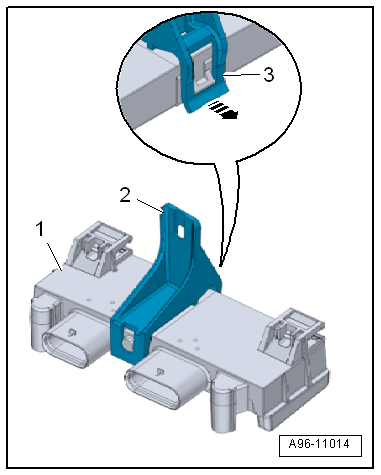 3

2

1

A96-11014