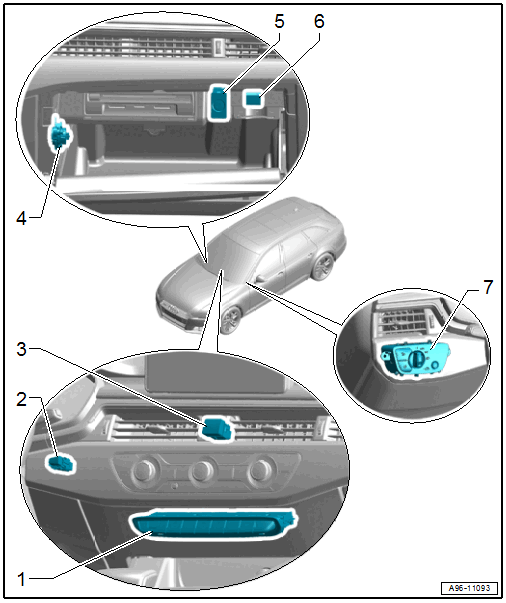 5
6
4
7
3
2
1
A96-11093