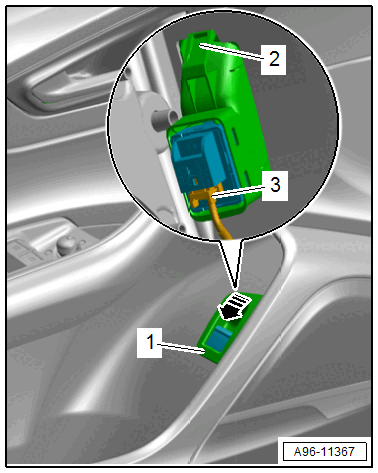 2
3
1
A96-11367