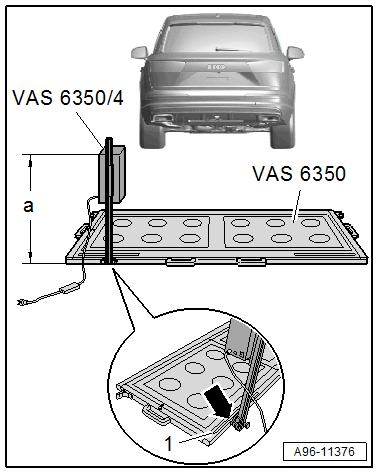 VAS 6350/4

a

VAS 6350

1

A96-11376