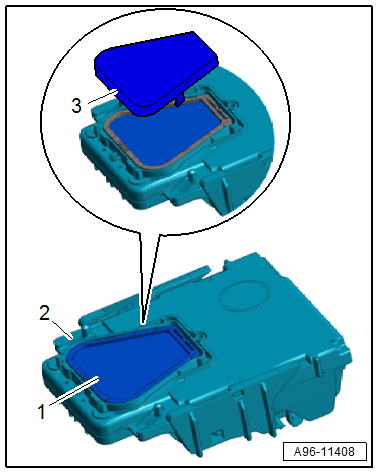 3
2
1
A96-11408