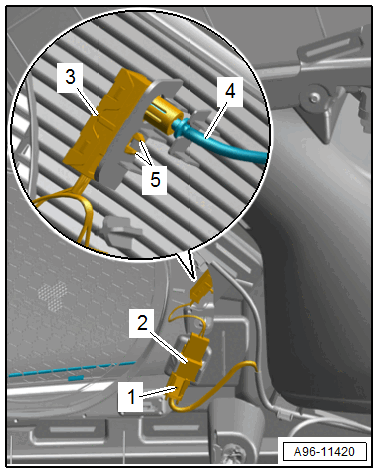 3
4
5
2
1
A96-11420