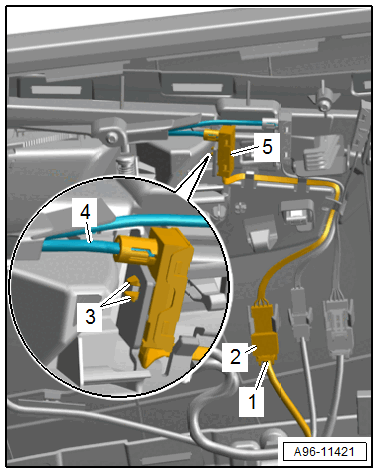 5
4
3
2
1
A96-11421