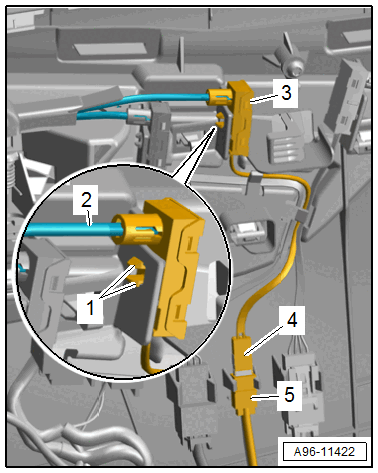 3
2
1
4
5
A96-11422