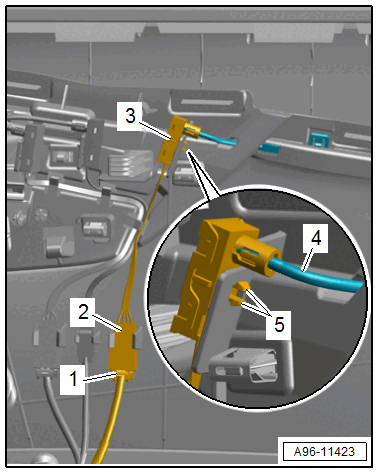 3
4
5
2
1
A96-11423