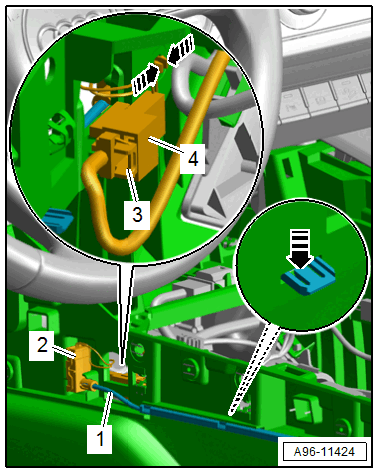 4
3
2
1
A96-11424