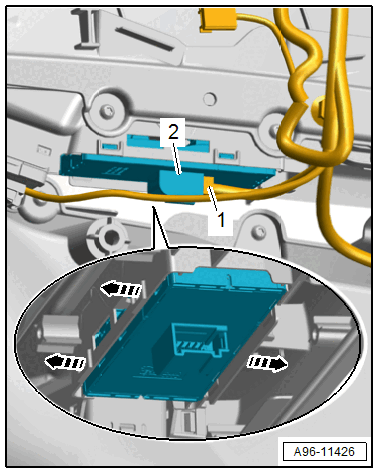 2
1
A96-11426