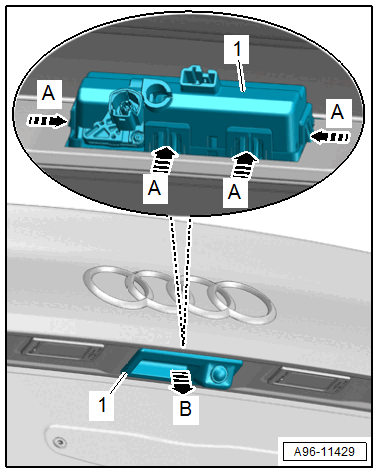 1
A
A
A
A
1
B
A96-11429