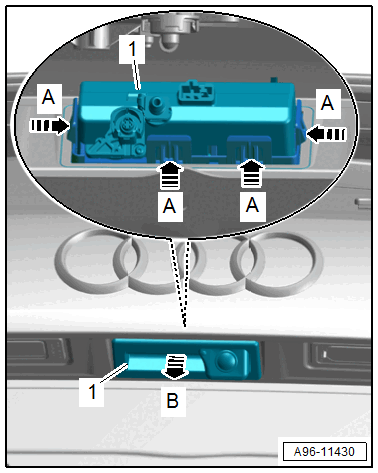 1
A
A
A
A
1
B
A96-11430