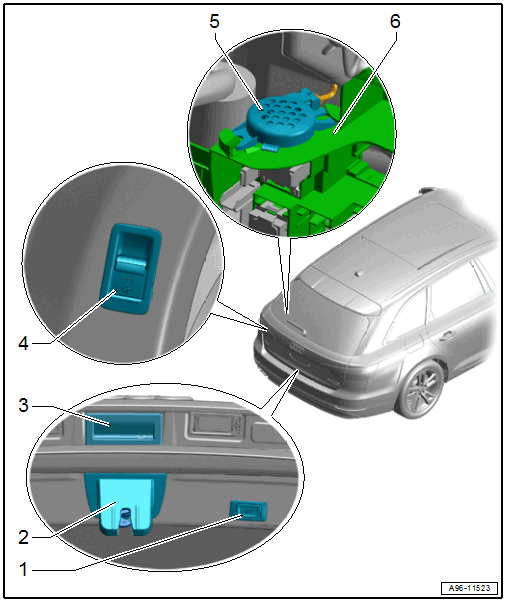 5
6
4
3
2
1
A96-11523