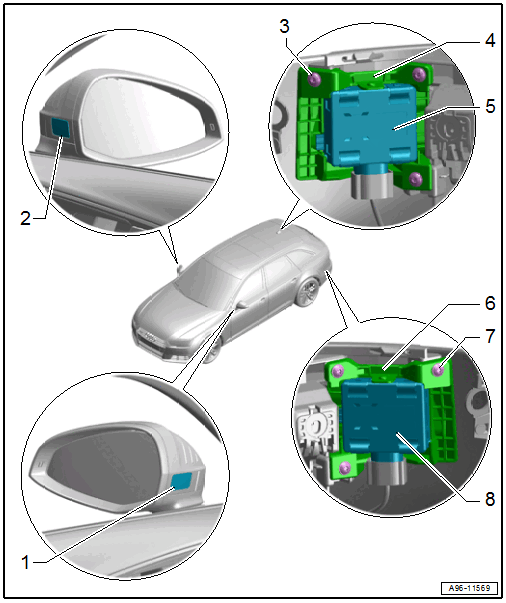 3
4
5
2
6
7
8
1
A96-11569