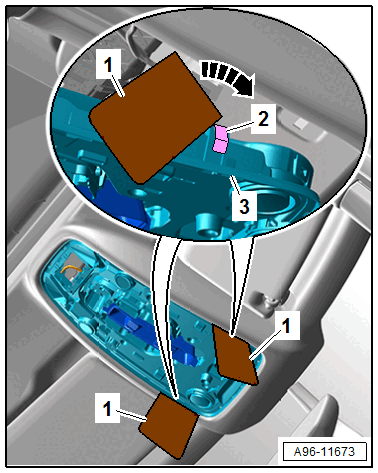 1
2
3
1
1
A96-11673