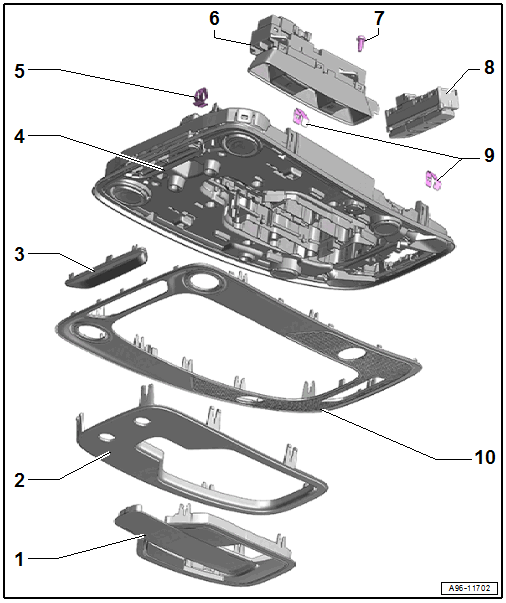 6
7
5
8
4
9
3
10
2
1
A96-11702