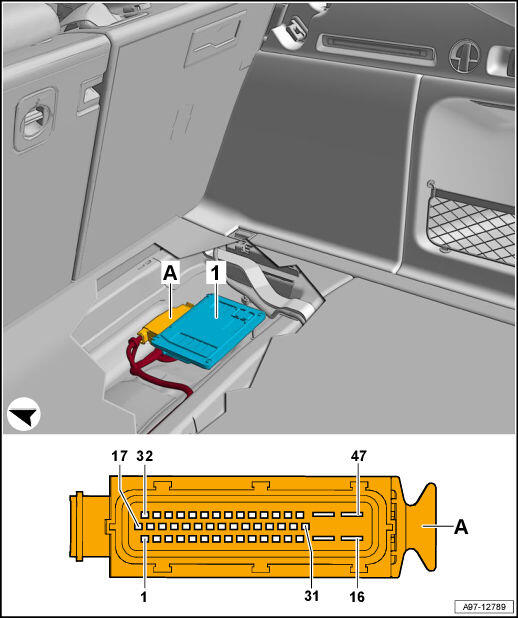 A
1
17
32
47
A
1
31
16
A97-12789