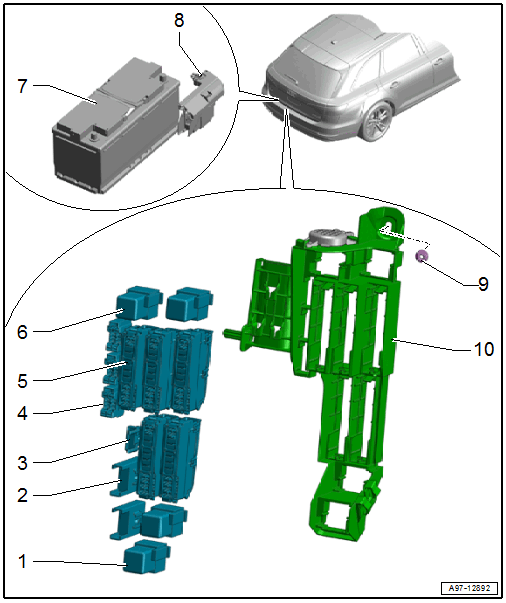 8
7
9
6
10
5
4
3
2
1
A97-12892