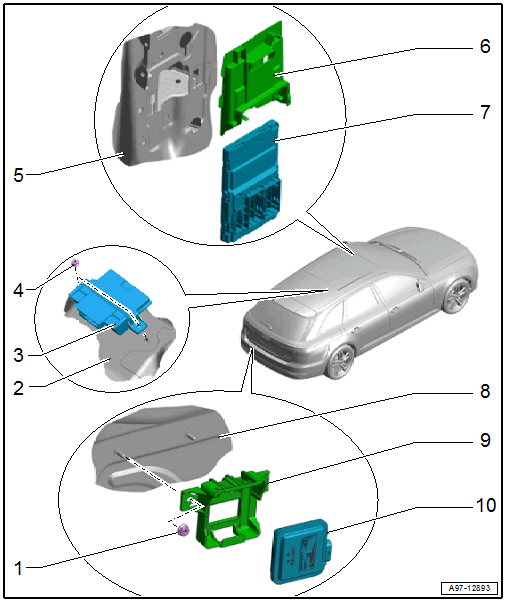 6
7
5
4
3
2
8
9
10
1
A97-12893