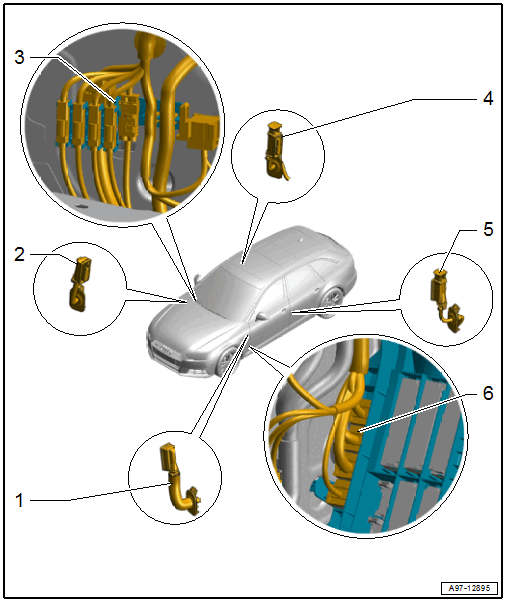 3
4
2
5
6
1
A97-12895