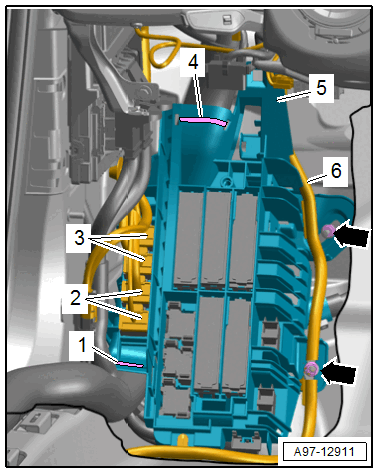 4
5
6
3
2
1
A97-12911