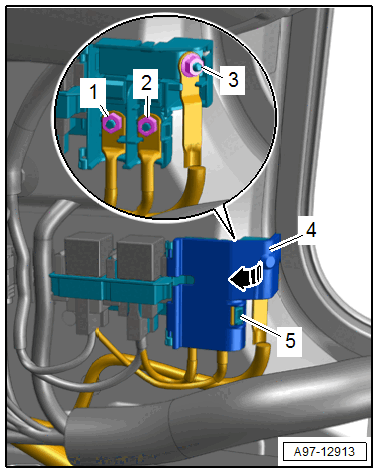 1
2
3
4
5
A97-12913