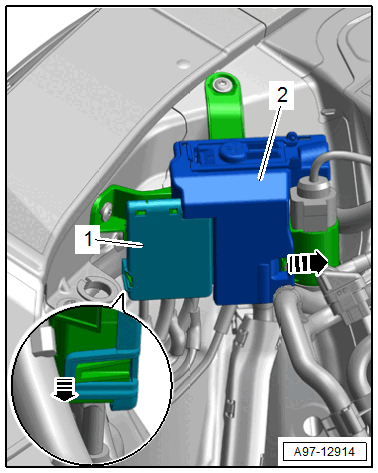 2
1
A97-12914