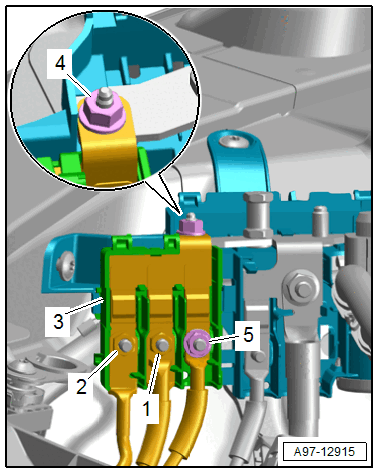 4
3
5
2
1
A97-12915