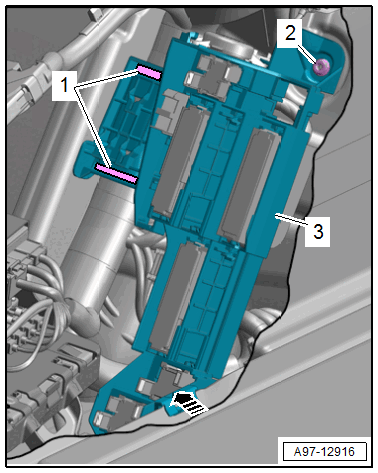 1
2
3
A97-12916