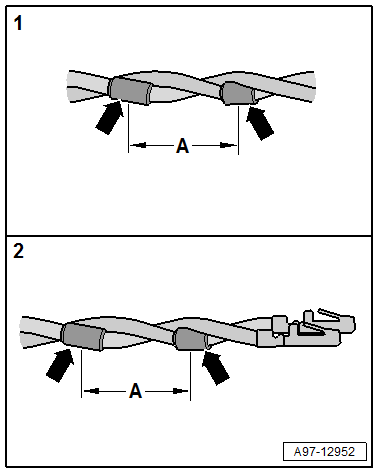 1

A

2

A

A97-12952