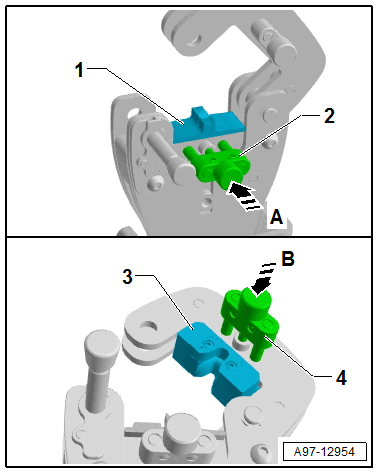 1

2

A

B

3

4

A97-12954