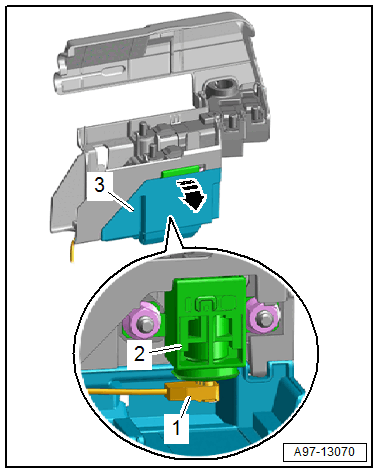 3
2
1
A97-13070