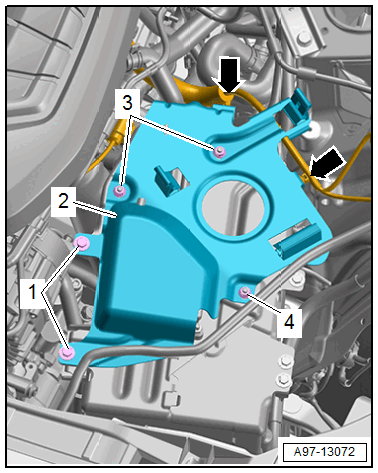 3
2
1
4
A97-13072