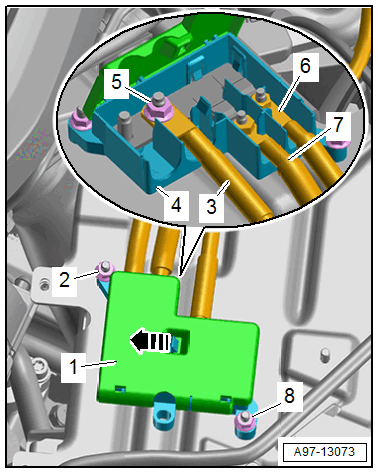 5
6
7
4
3
2
1
8
A97-13073