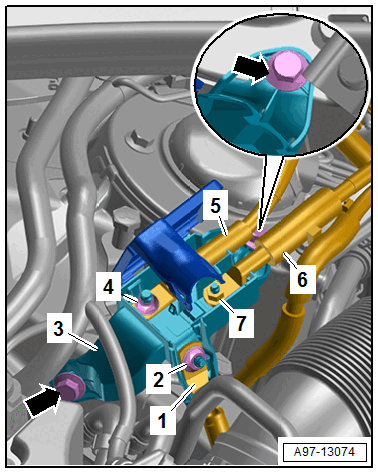 5
6
4
7
3
2
1
A97-13074