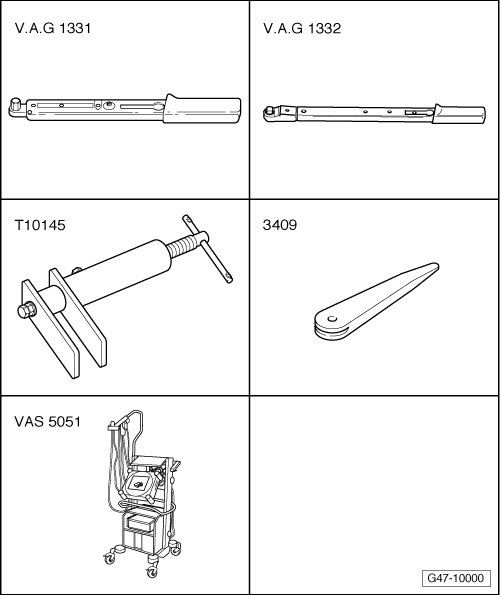 V.A.G 1331

V.A.G 1332

T10145

3409

VAS 5051

G47-10000