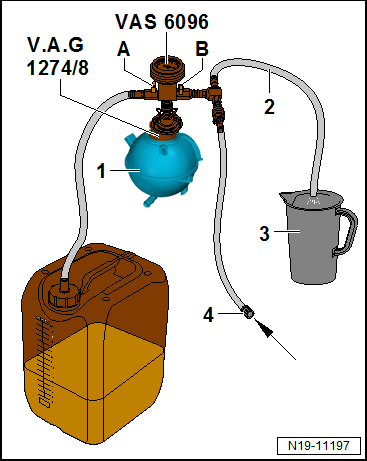 VAS 6096
V.A.G
1274/8
A
B
2
1
3
4
N19-11197